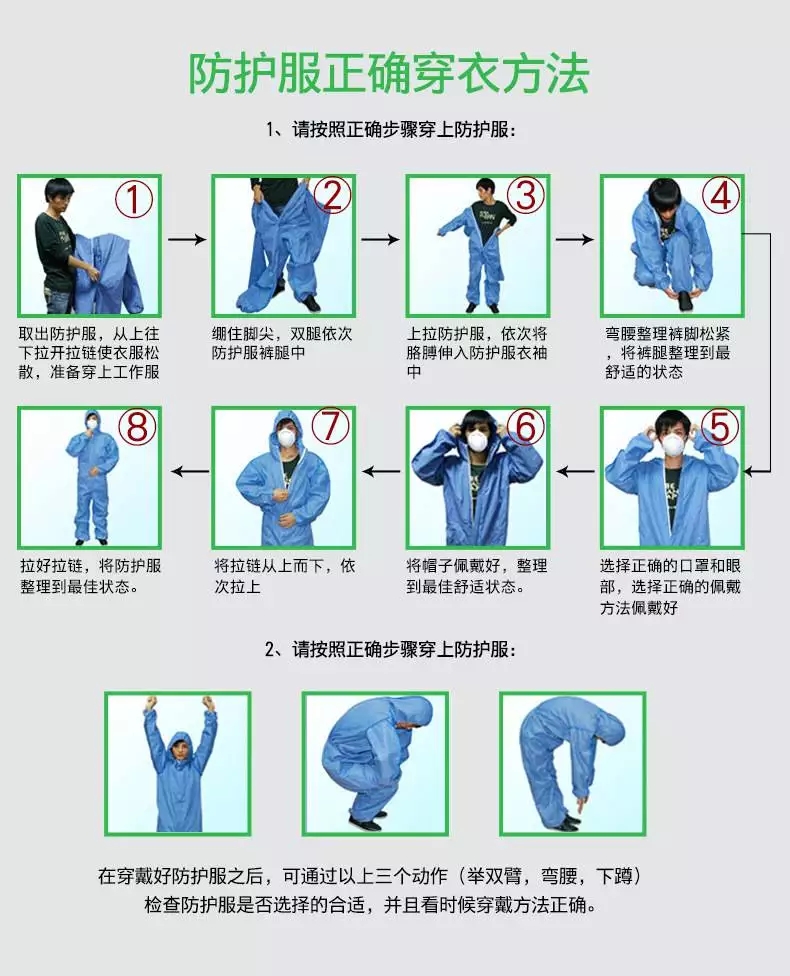 防护服正确穿衣方法

1、请按照正确步骤穿上防护服：

①
取出防护服，从上往下拉开拉链使衣服松散，准备穿上工作服

②
绷住脚尖，双腿依次防护服裤腿中

③
上拉防护服，依次将胳膊伸入防护服衣袖中

④
弯腰整理裤脚松紧，将裤腿整理到最舒适的状态

⑤
选择正确的口罩和眼部，选择正确的佩戴方法佩戴好

⑥
将帽子佩戴好，整理到最佳舒适状态。

⑦
将拉链从上而下，依次拉上

⑧
拉好拉链，将防护服整理到最佳状态。

2、请按照正确步骤穿上防护服：

在穿戴好防护服之后，可通过以上三个动作（举双臂，弯腰，下蹲）检查防护服是否选择的合适，并且看时候穿戴方法正确。