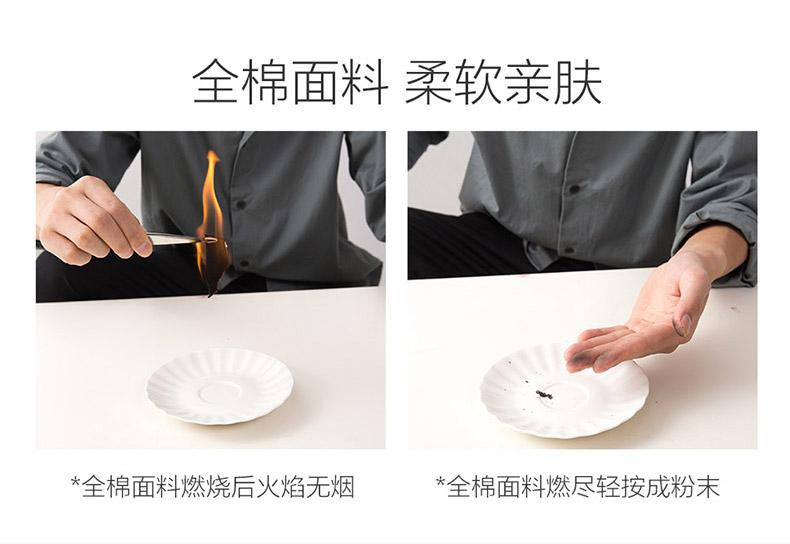 全棉面料 柔软亲肤

*全棉面料燃烧后火焰无烟

*全棉面料燃尽轻按成粉末